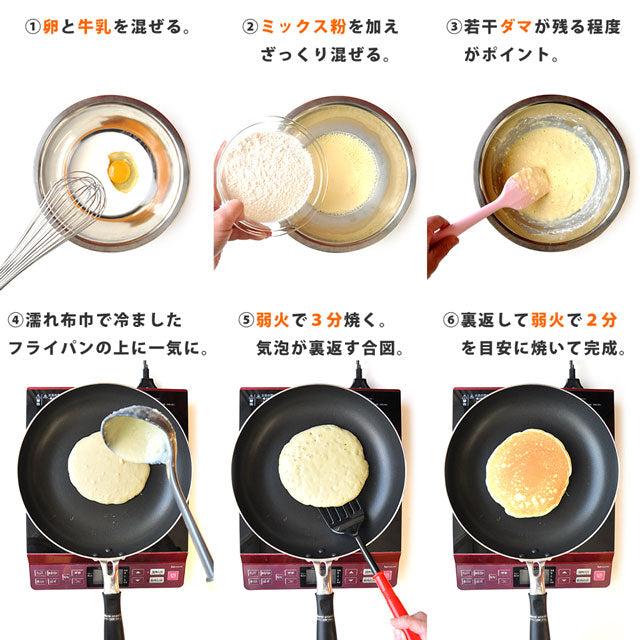 ①卵と牛乳を混ぜる。

②ミックス粉を加えざっくり混ぜる。

③若干ダマが残る程度がポイント。

④濡れ布巾で冷ましたフライパンの上に一気に。

⑤弱火で３分焼く。気泡が裏返す合図。

⑥裏返して弱火で２分を目安に焼いて完成。